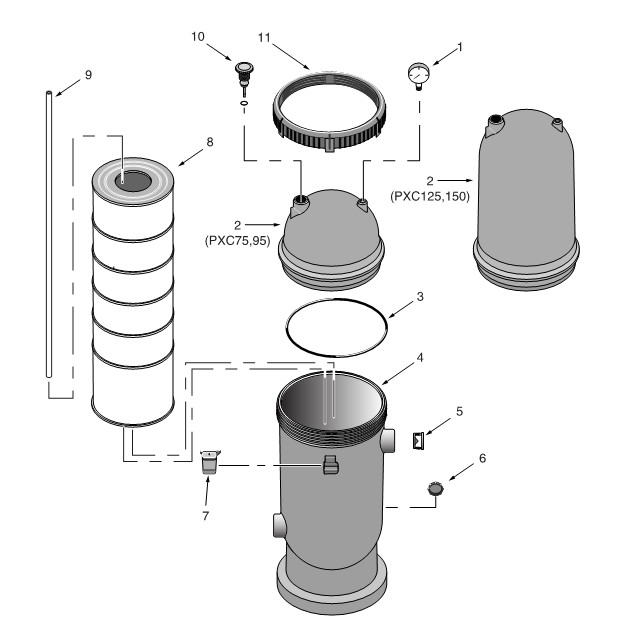 10

11

1

9

8

2
(PXC125,150)

2
(PXC75,95)

3

4

5

6

7